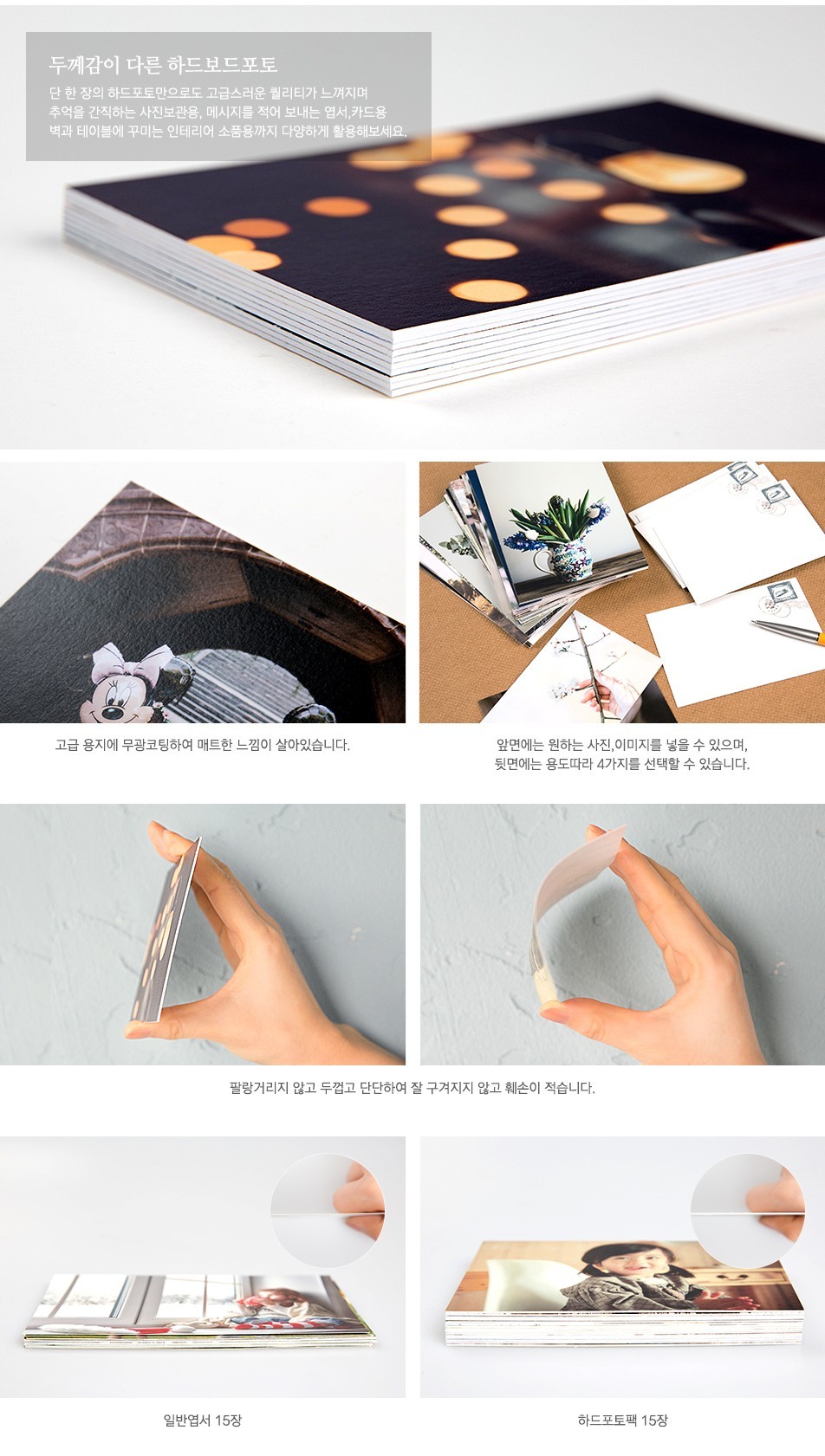 두께감이 다른 하드보드포토

단 한 장의 하드포토만으로도 고급스러운 퀄리티가 느껴지며 추억을 간직하는 사진보관용, 메시지를 적어 보내는 엽서,카드용 벽과 테이블에 꾸미는 인테리어 소품용까지 다양하게 활용해보세요.

고급 용지에 무광코팅하여 매트한 느낌이 살아있습니다.

앞면에는 원하는 사진,이미지를 넣을 수 있으며, 뒷면에는 용도따라 4가지를 선택할 수 있습니다.

팔랑거리지 않고 두껍고 단단하여 잘 구겨지지 않고 훼손이 적습니다.

일반엽서 15장

하드포토팩 15장